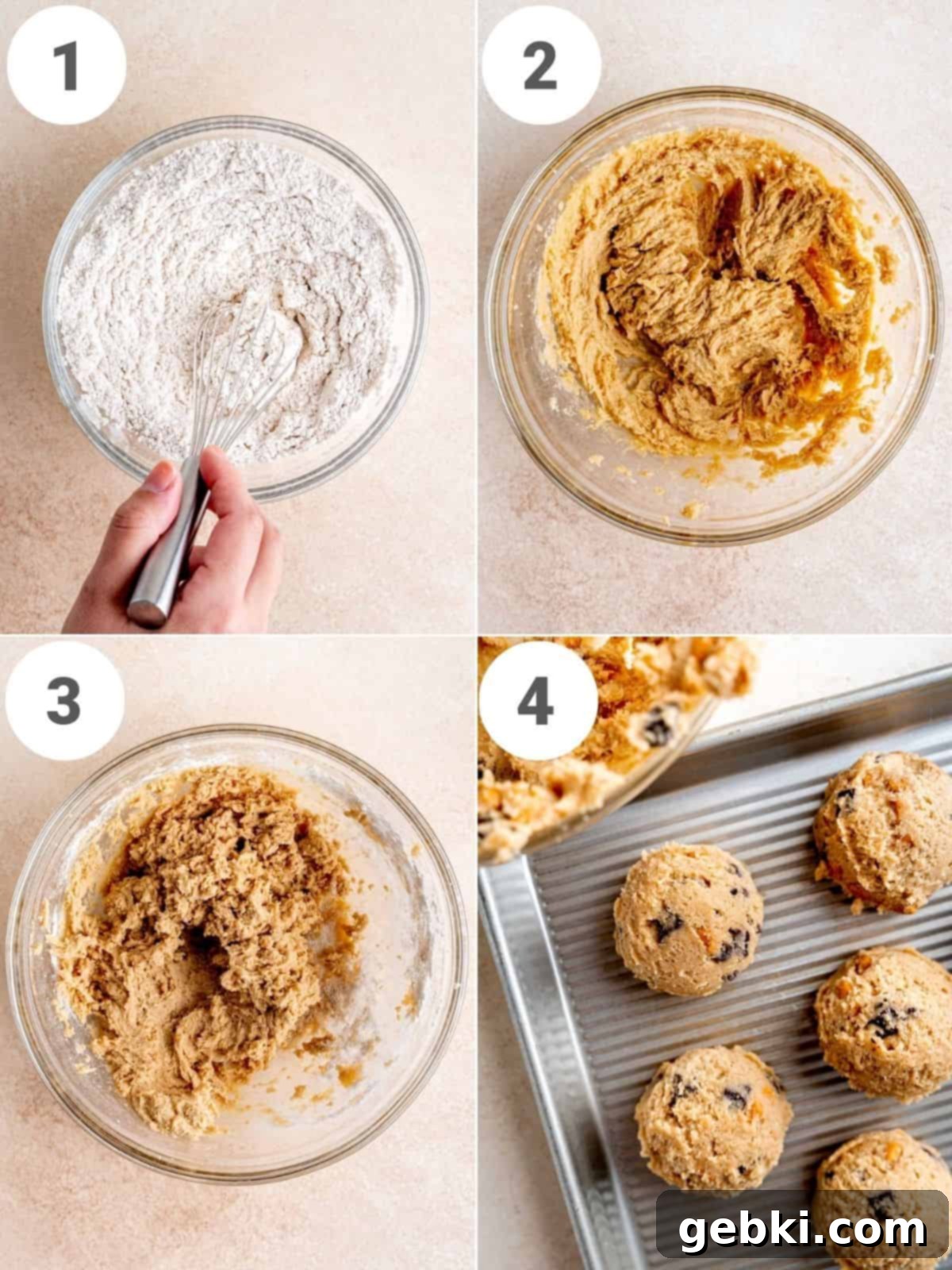 1

2

3

4

gebki.com