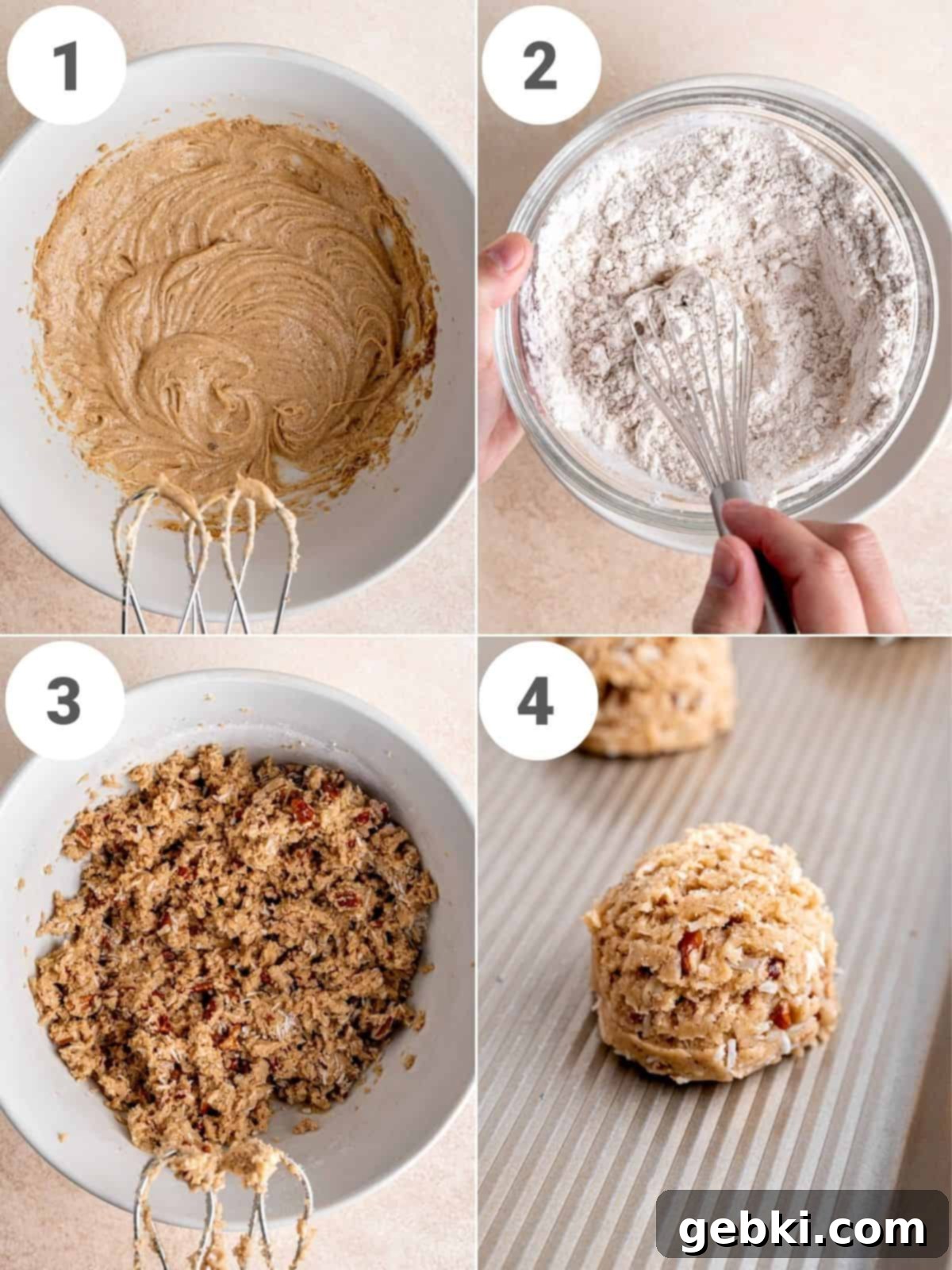 1

2

3

4

gebki.com