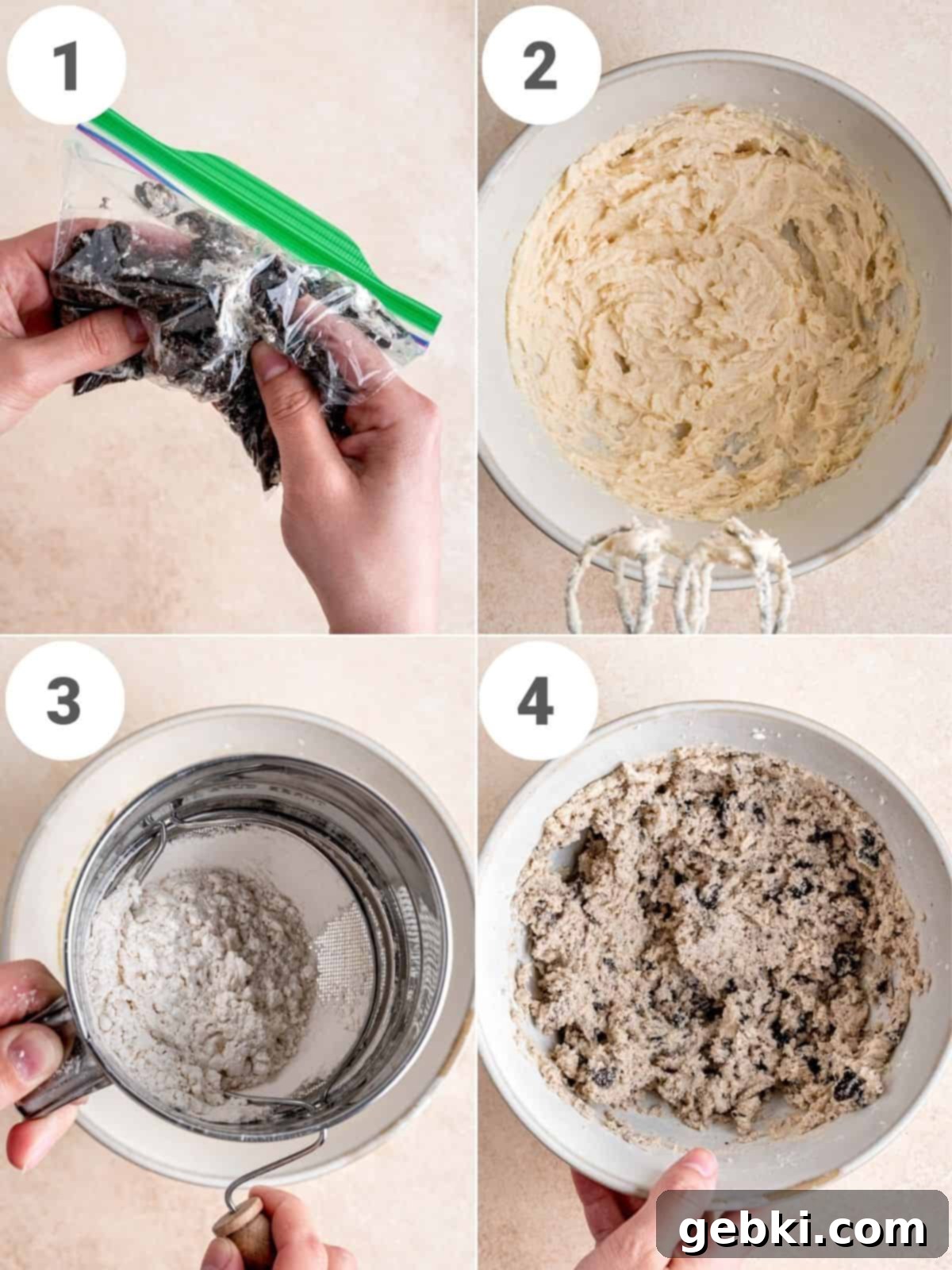 1

2

3

4

gebki.com