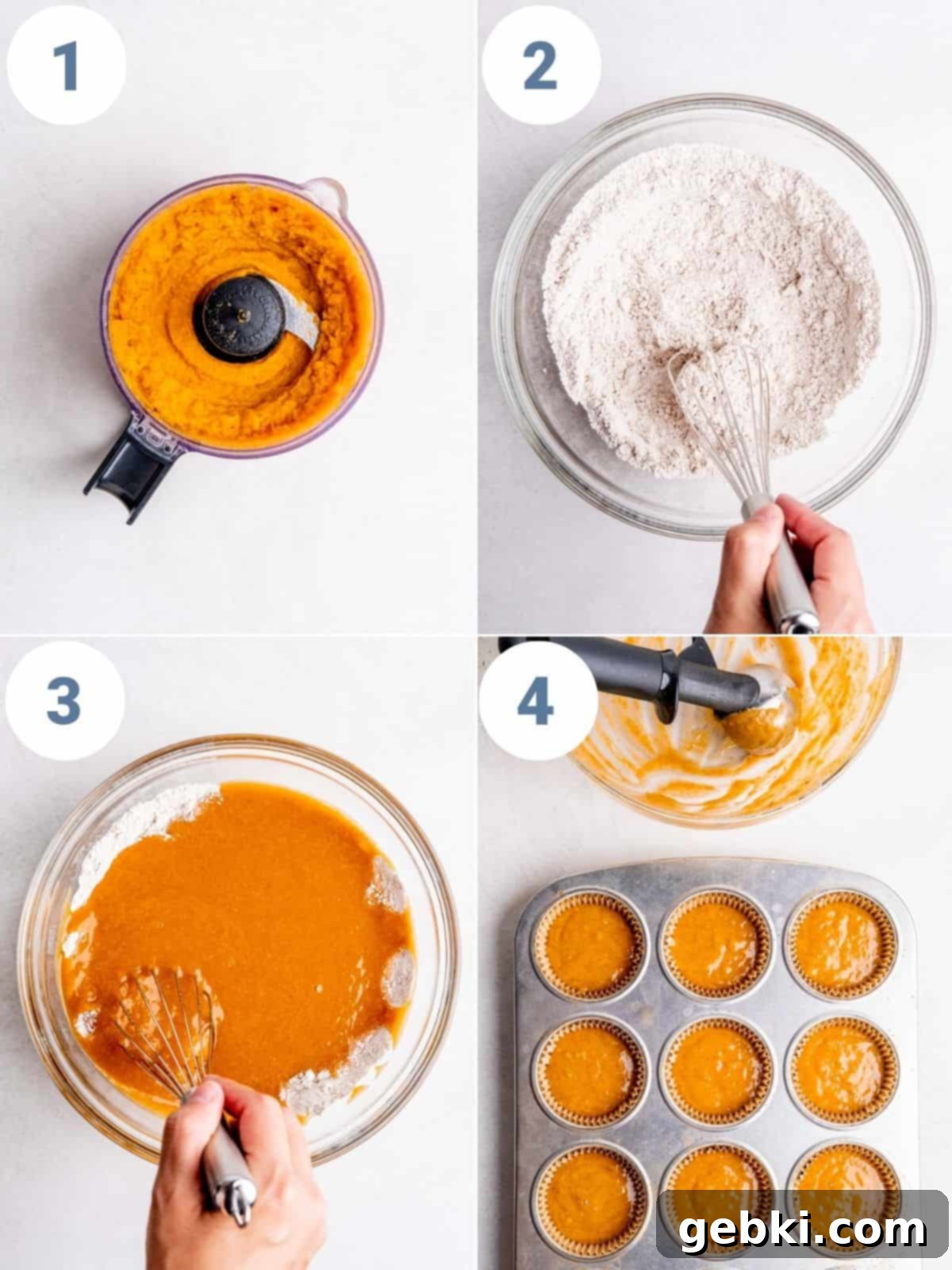 1

2

3

4

gebki.com