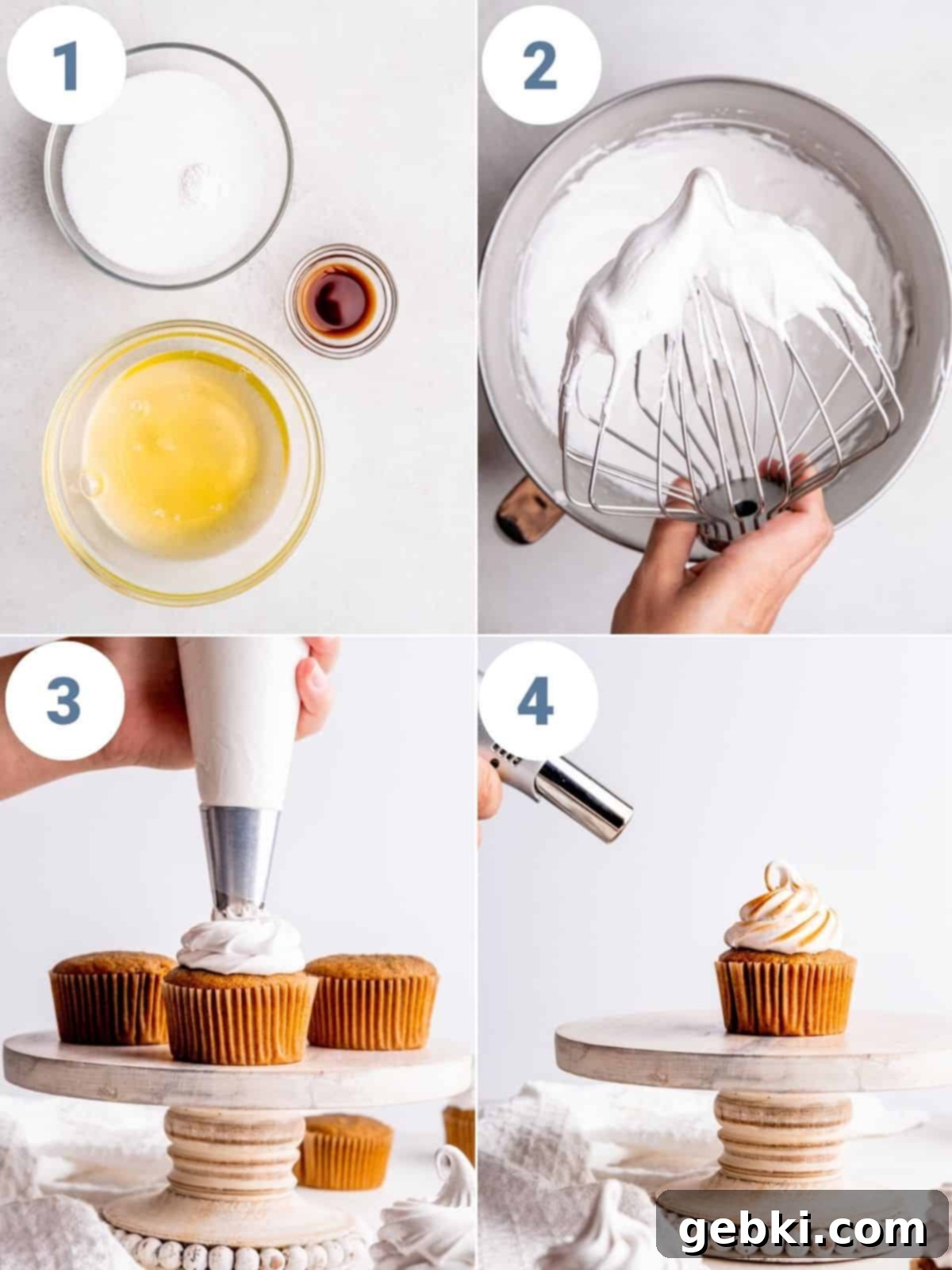 1
2
3
4
gebki.com