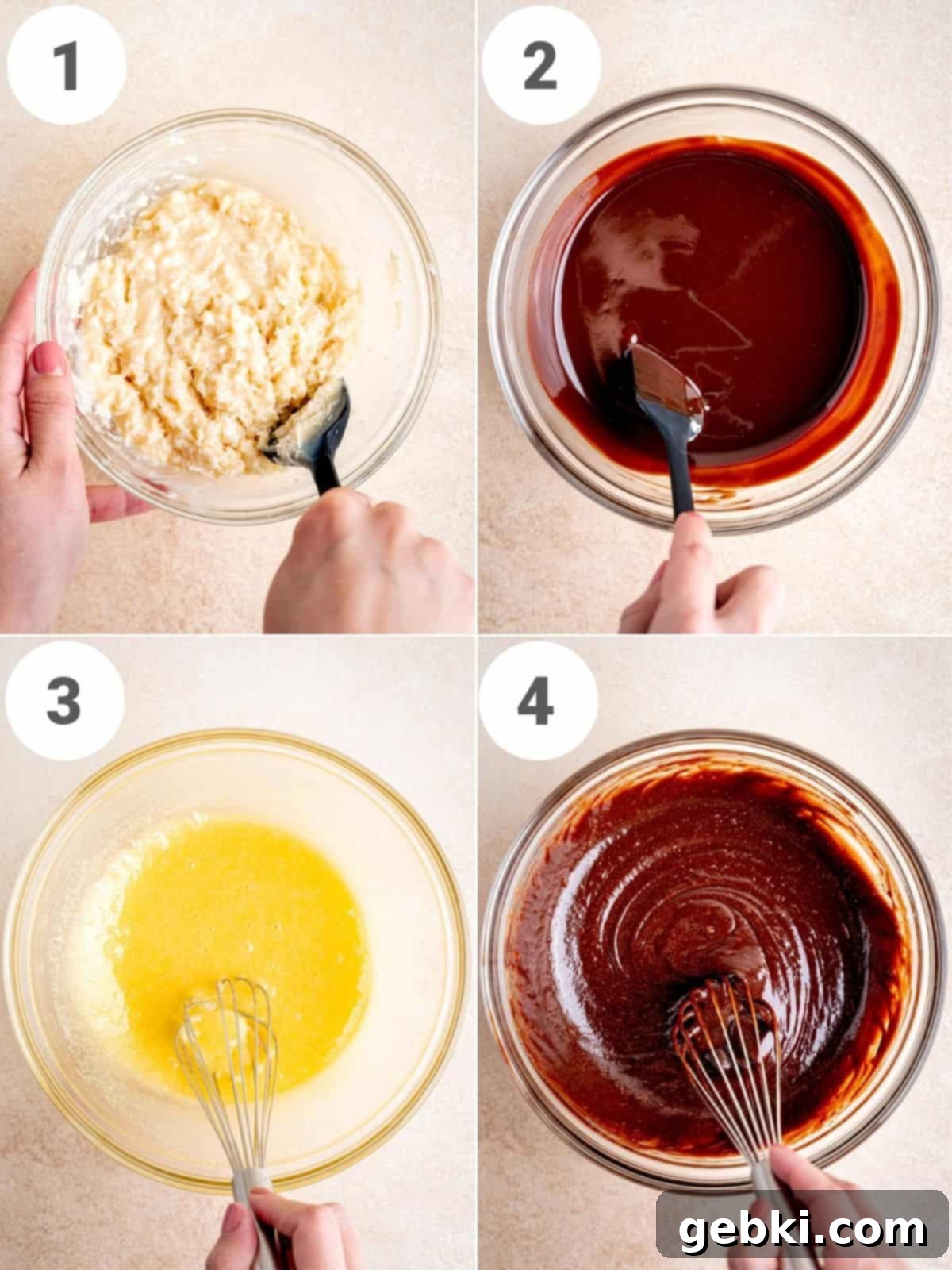 1

2

3

4

gebki.com