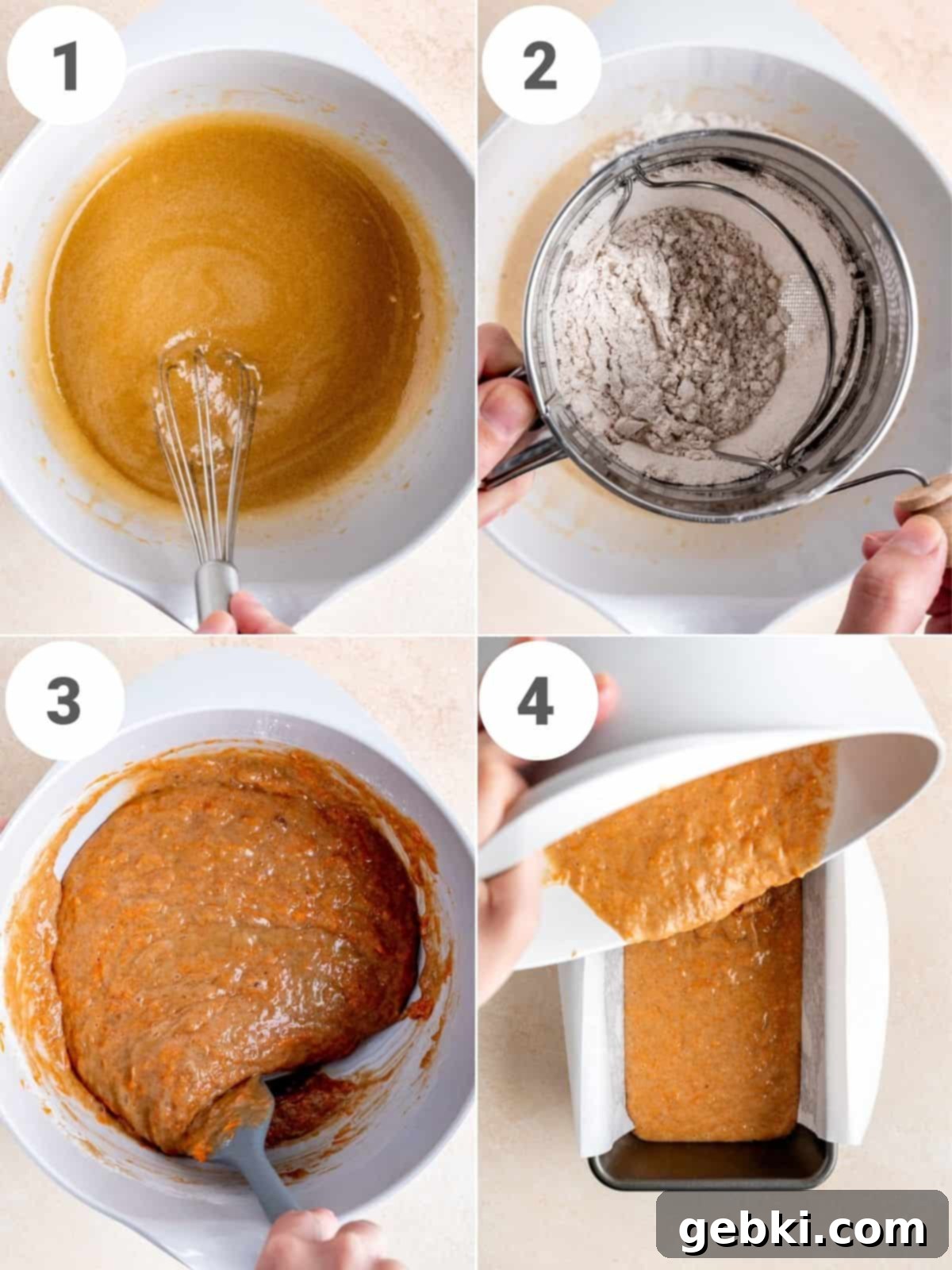 1

2

3

4

gebki.com