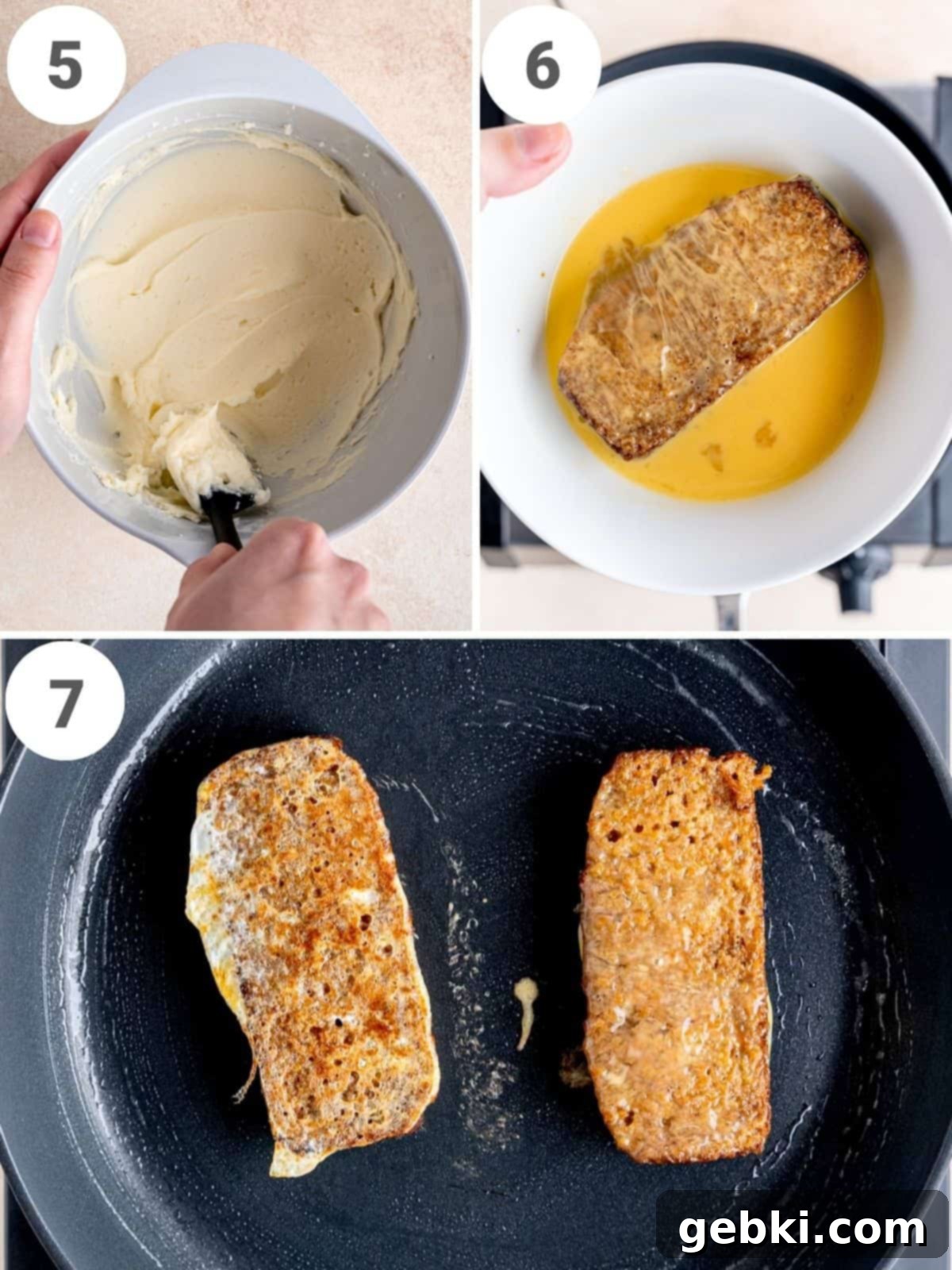 5

6

7

gebki.com