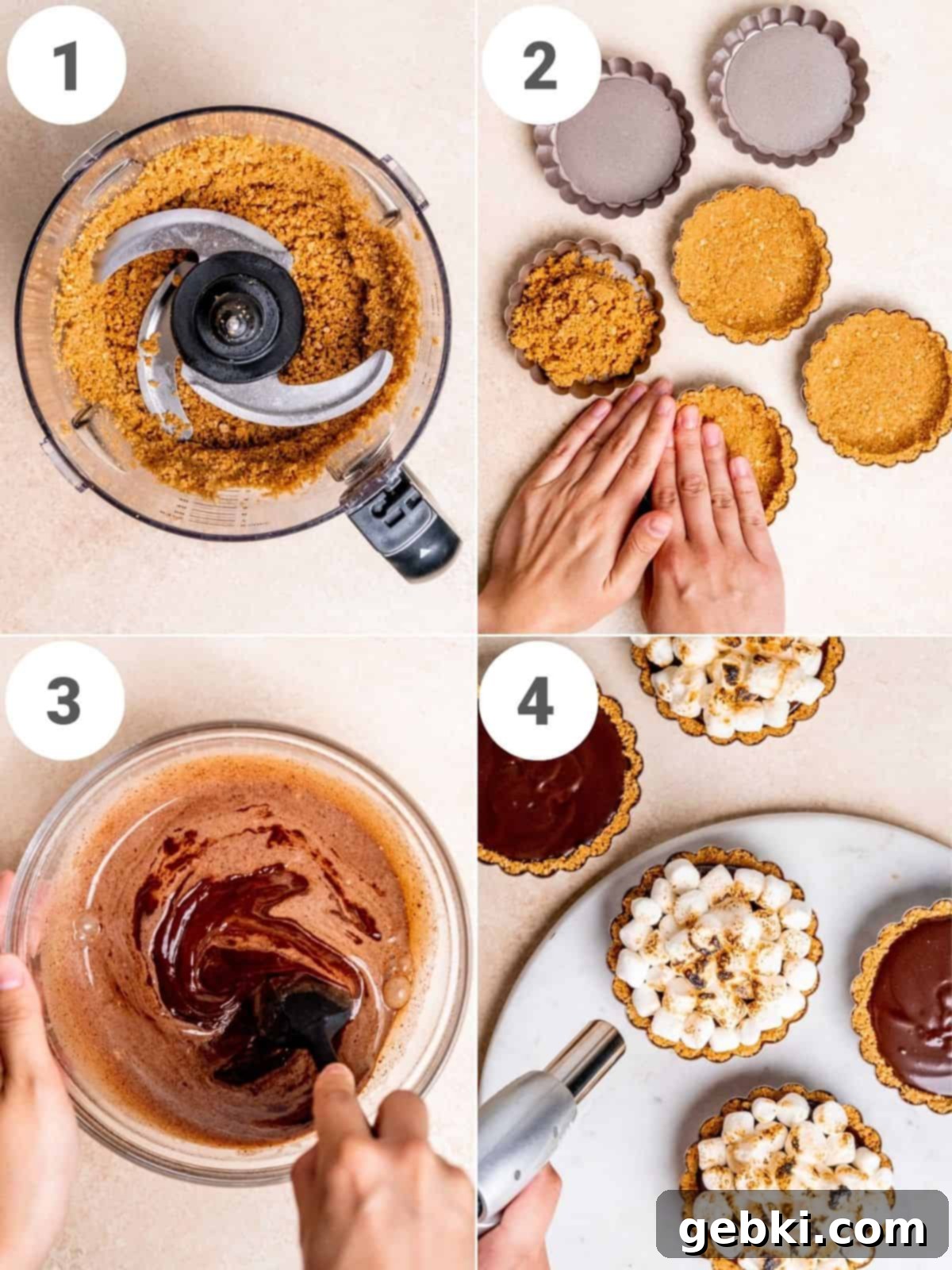 1

2

3

4

gebki.com